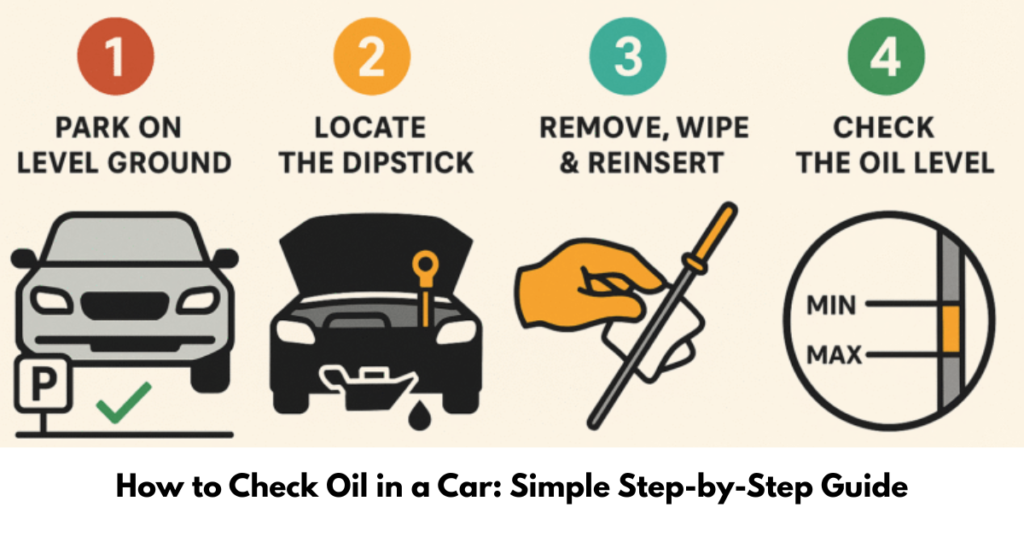 1
PARK ON LEVEL GROUND

P

2
LOCATE THE DIPSTICK

3
REMOVE, WIPE & REINSERT

4
CHECK THE OIL LEVEL

MIN
MAX

How to Check Oil in a Car: Simple Step-by-Step Guide